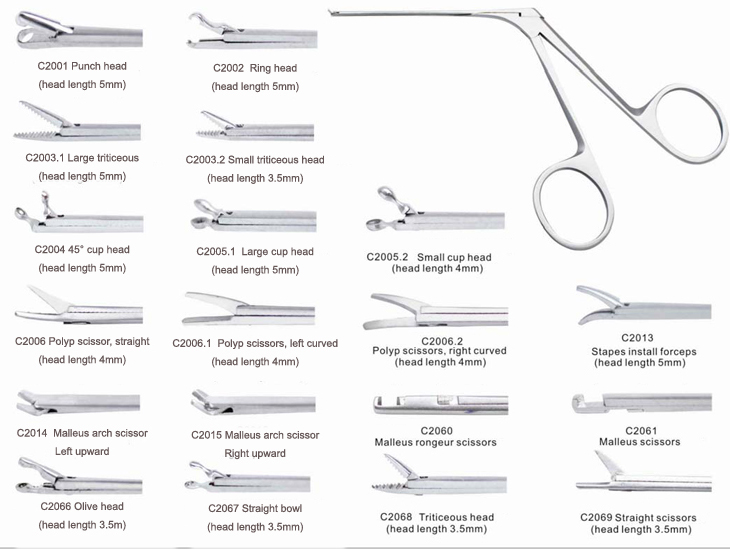 C2001 Punch head
(head length 5mm)

C2002 Ring head
(head length 5mm)

C2003.1 Large triticeous
(head length 5mm)

C2003.2 Small triticeous head
(head length 3.5mm)

C2004 45° cup head
(head length 5mm)

C2005.1 Large cup head
(head length 5mm)

C2005.2 Small cup head
(head length 4mm)

C2006 Polyp scissor, straight
(head length 4mm)

C2006.1 Polyp scissors, left curved
(head length 4mm)

C2006.2
Polyp scissors, right curved
(head length 4mm)

C2013
Stapes install forceps
(head length 5mm)

C2014 Malleus arch scissor
Left upward

C2015 Malleus arch scissor
Right upward

C2060
Malleus rongeur scissors

C2061
Malleus scissors

C2066 Olive head
(head length 3.5m)

C2067 Straight bowl
(head length 3.5mm)

C2068 Triticeous head
(head length 3.5mm)

C2069 Straight scissors
(head length 3.5mm)