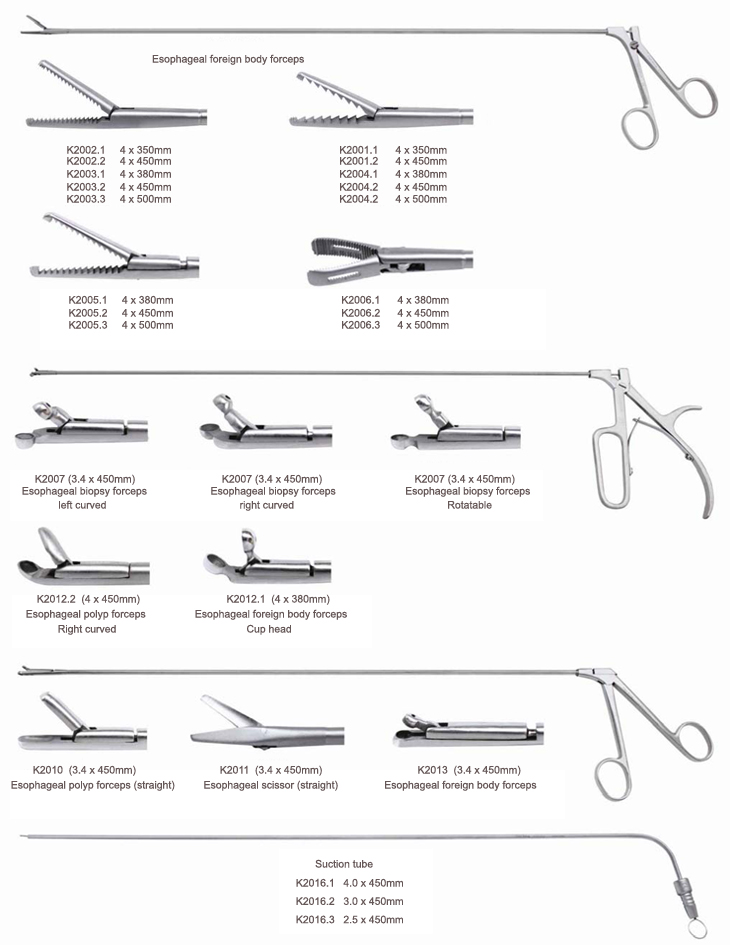 Esophageal foreign body forceps

K2002.1 4 x 350mm
K2002.2 4 x 450mm
K2003.1 4 x 380mm
K2003.2 4 x 450mm
K2003.3 4 x 500mm

K2001.1 4 x 350mm
K2001.2 4 x 450mm
K2004.1 4 x 380mm
K2004.2 4 x 450mm
K2004.2 4 x 500mm

K2005.1 4 x 380mm
K2005.2 4 x 450mm
K2005.3 4 x 500mm

K2006.1 4 x 380mm
K2006.2 4 x 450mm
K2006.3 4 x 500mm

K2007 (3.4 x 450mm)
Esophageal biopsy forceps
left curved

K2007 (3.4 x 450mm)
Esophageal biopsy forceps
right curved

K2007 (3.4 x 450mm)
Esophageal biopsy forceps
Rotatable

K2012.2 (4 x 450mm)
Esophageal polyp forceps
Right curved

K2012.1 (4 x 380mm)
Esophageal foreign body forceps
Cup head

K2010 (3.4 x 450mm)
Esophageal polyp forceps (straight)

K2011 (3.4 x 450mm)
Esophageal scissor (straight)

K2013 (3.4 x 450mm)
Esophageal foreign body forceps

Suction tube
K2016.1 4.0 x 450mm
K2016.2 3.0 x 450mm
K2016.3 2.5 x 450mm