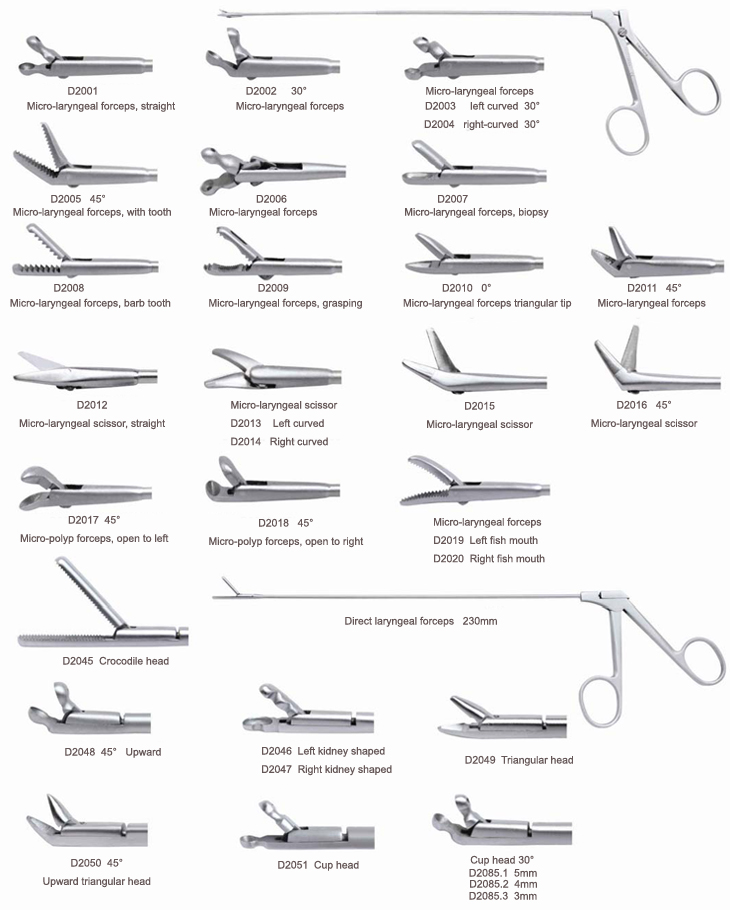 D2001
Micro-laryngeal forceps, straight

D2002 30°
Micro-laryngeal forceps

Micro-laryngeal forceps
D2003 left curved 30°
D2004 right-curved 30°

D2005 45°
Micro-laryngeal forceps, with tooth

D2006
Micro-laryngeal forceps

D2007
Micro-laryngeal forceps, biopsy

D2008
Micro-laryngeal forceps, barb tooth

D2009
Micro-laryngeal forceps, grasping

D2010 0°
Micro-laryngeal forceps triangular tip

D2011 45°
Micro-laryngeal forceps

D2012
Micro-laryngeal scissor, straight

Micro-laryngeal scissor
D2013 Left curved
D2014 Right curved

D2015
Micro-laryngeal scissor

D2016 45°
Micro-laryngeal scissor

D2017 45°
Micro-polyp forceps, open to left

D2018 45°
Micro-polyp forceps, open to right

Micro-laryngeal forceps
D2019 Left fish mouth
D2020 Right fish mouth

Direct laryngeal forceps 230mm

D2045 Crocodile head

D2048 45° Upward

D2046 Left kidney shaped
D2047 Right kidney shaped

D2049 Triangular head

D2050 45°
Upward triangular head

D2051 Cup head

Cup head 30°
D2085.1 5mm
D2085.2 4mm
D2085.3 3mm