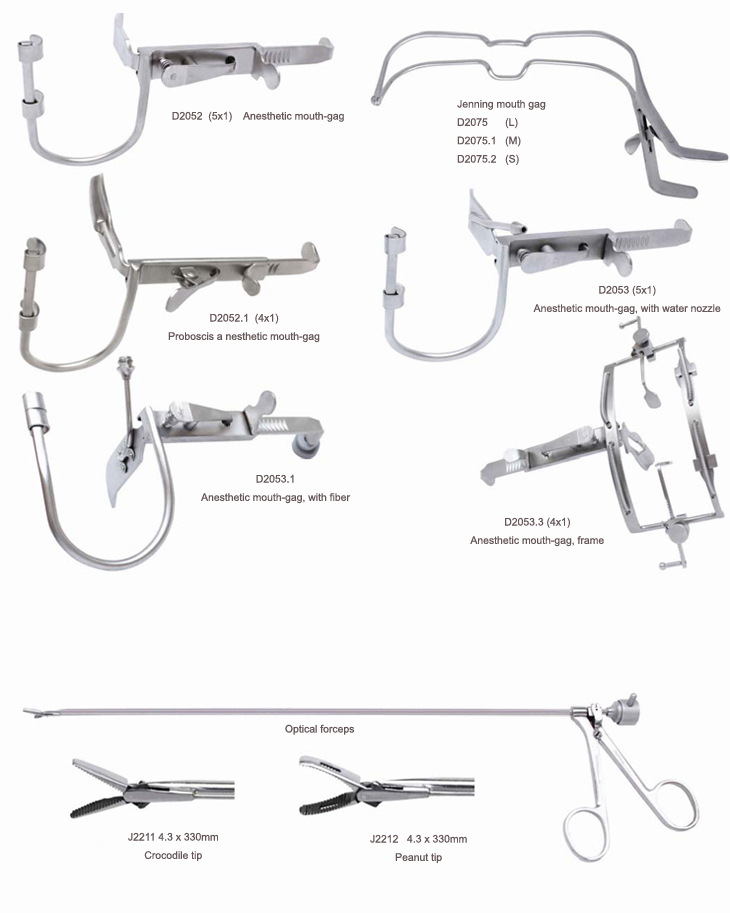 D2052 (5x1) Anesthetic mouth-gag

Jenning mouth gag
D2075 (L)
D2075.1 (M)
D2075.2 (S)

D2052.1 (4x1)
Proboscis a nesthetic mouth-gag

D2053 (5x1)
Anesthetic mouth-gag, with water nozzle

D2053.1
Anesthetic mouth-gag, with fiber

D2053.3 (4x1)
Anesthetic mouth-gag, frame

Optical forceps

J2211 4.3 x 330mm
Crocodile tip

J2212 4.3 x 330mm
Peanut tip